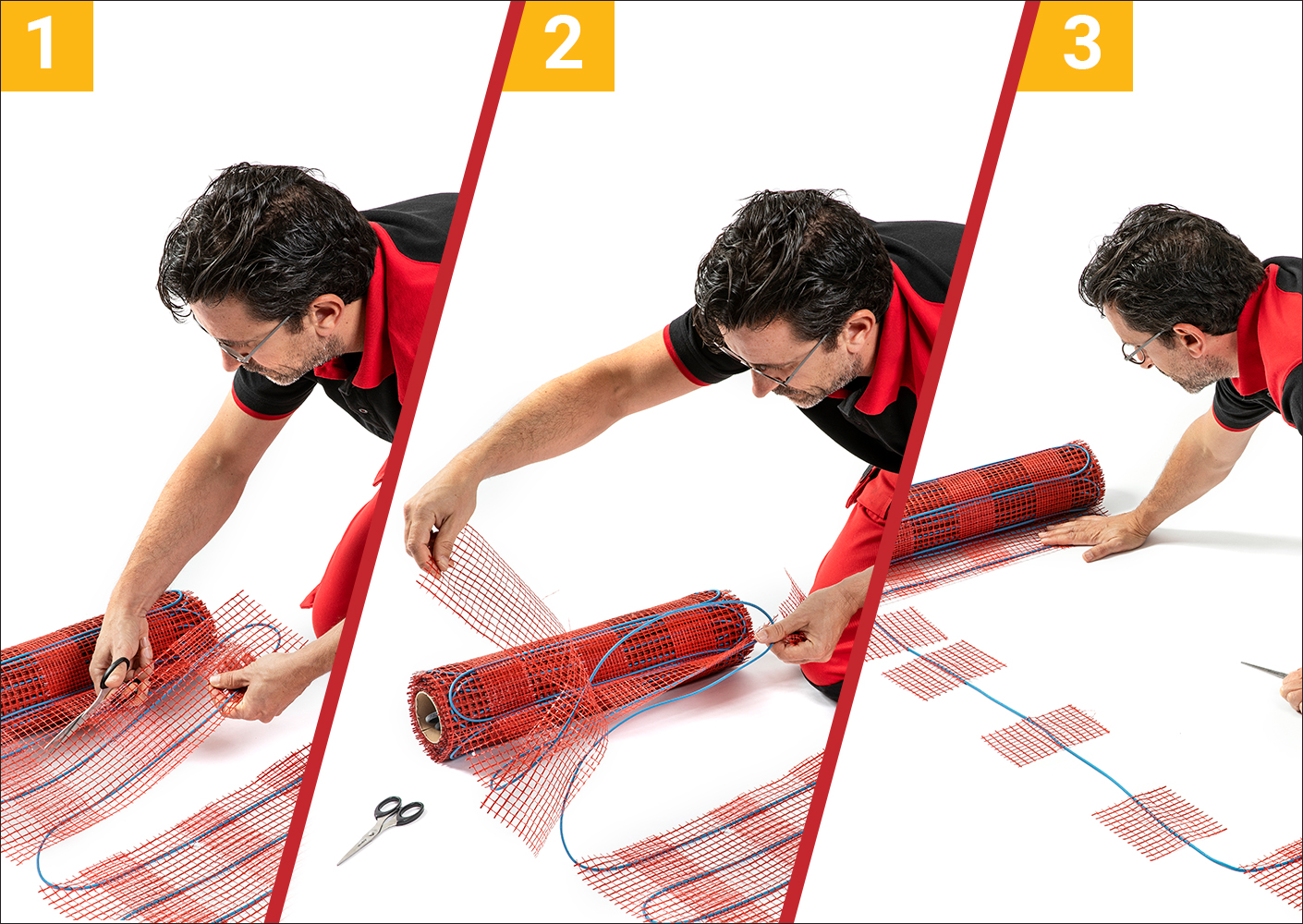 1

2

3